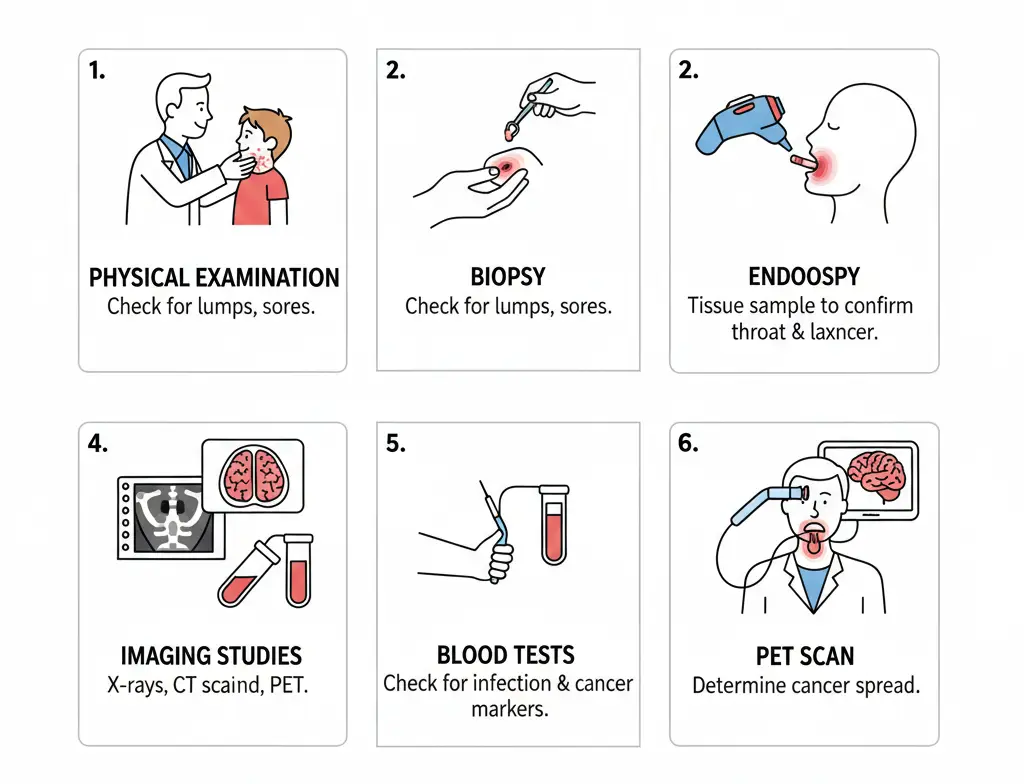 1.

PHYSICAL EXAMINATION
Check for lumps, sores.

2.

BIOPSY
Check for lumps, sores.

2.

ENDOOSPY
Tissue sample to confirm throat & laxncer.

4.

IMAGING STUDIES
X-rays, CT scaind, PET.

5.

BLOOD TESTS
Check for infection & cancer markers.

6.

PET SCAN
Determine cancer spread.